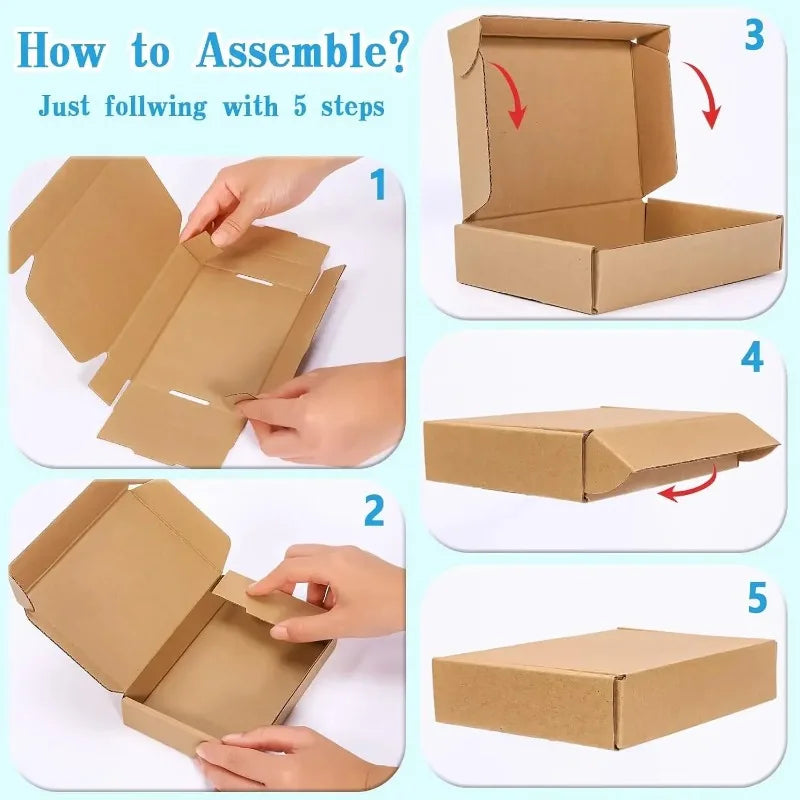 How to Assemble?

Just follwing with 5 steps

1

2

3

4

5